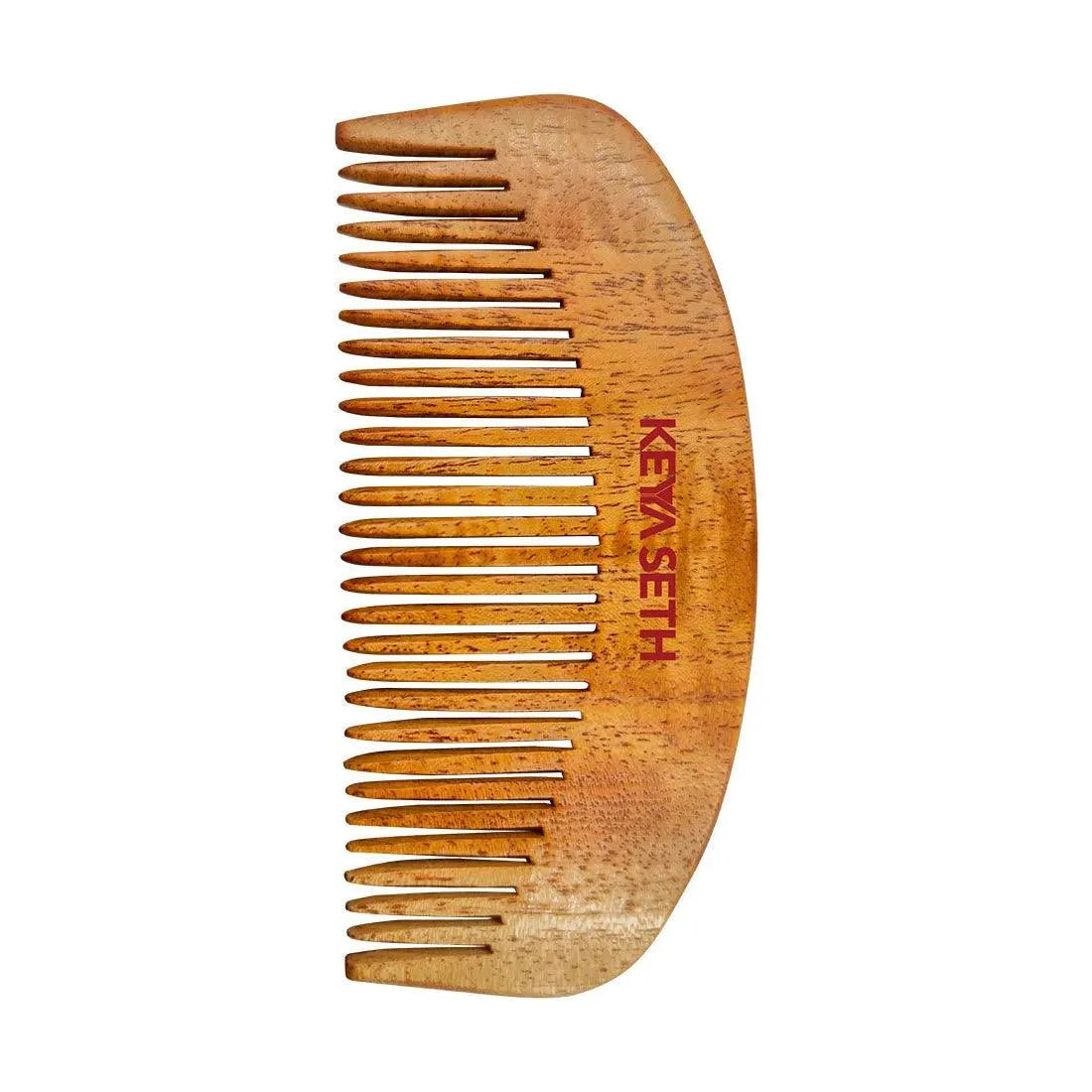 KEYA SETH