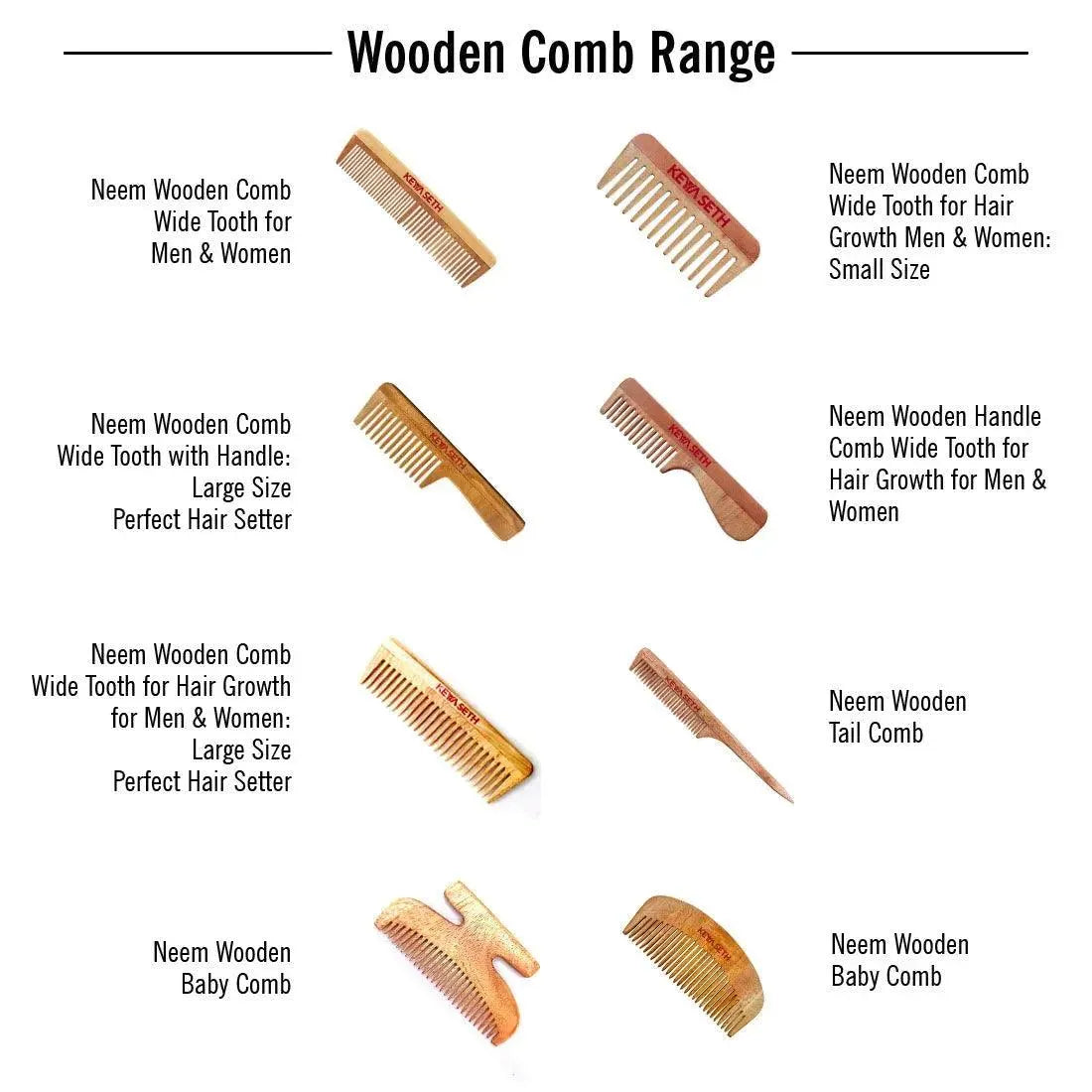 Wooden Comb Range

Neem Wooden Comb Wide Tooth for Men & Women

KEYA SETH

KEYA SETH

Neem Wooden Comb Wide Tooth for Hair Growth Men & Women: Small Size

Neem Wooden Comb Wide Tooth with Handle: Large Size Perfect Hair Setter

KEYA SETH

KEYA SETH

Neem Wooden Handle Comb Wide Tooth for Hair Growth for Men & Women

Neem Wooden Comb Wide Tooth for Hair Growth for Men & Women: Large Size Perfect Hair Setter

KEYA SETH

KEYA SETH

Neem Wooden Tail Comb

Neem Wooden Baby Comb

KEYA SETH

Neem Wooden Baby Comb